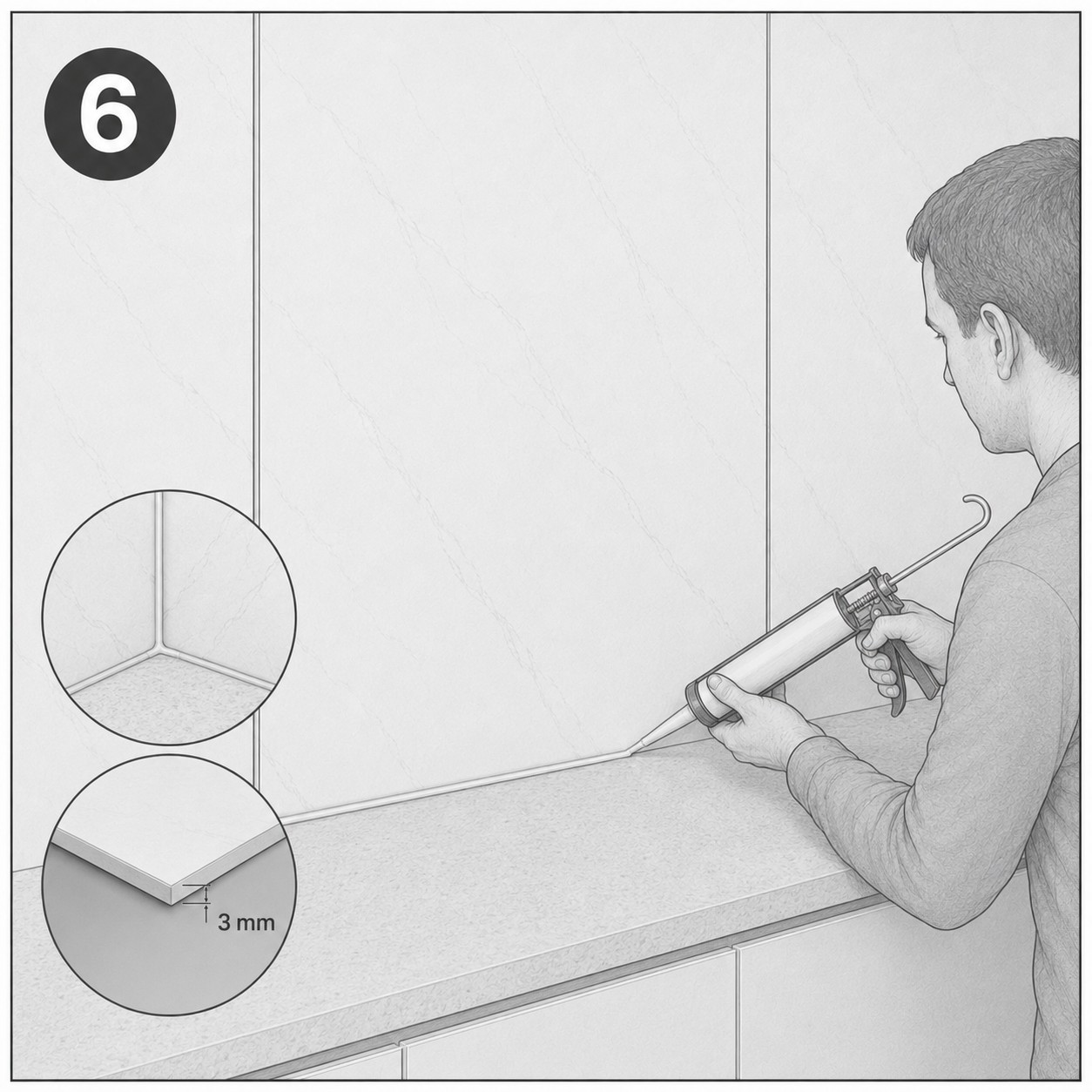 6

3 mm